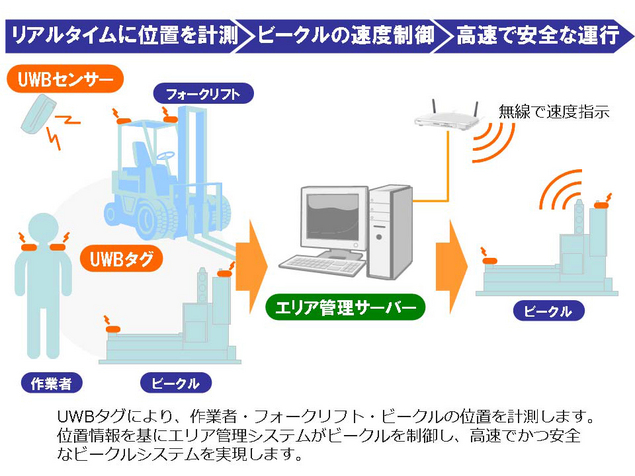 リアルタイムに位置を計測 ビークルの速度制御 高速で安全な運行

UWBセンサー

フォークリフト

無線で速度指示

UWBタグ

エリア管理サーバー

ビークル

作業者

ビークル

UWBタグにより、作業者・フォークリフト・ビークルの位置を計測します。位置情報を基にエリア管理システムがビークルを制御し、高速でかつ安全なビークルシステムを実現します。